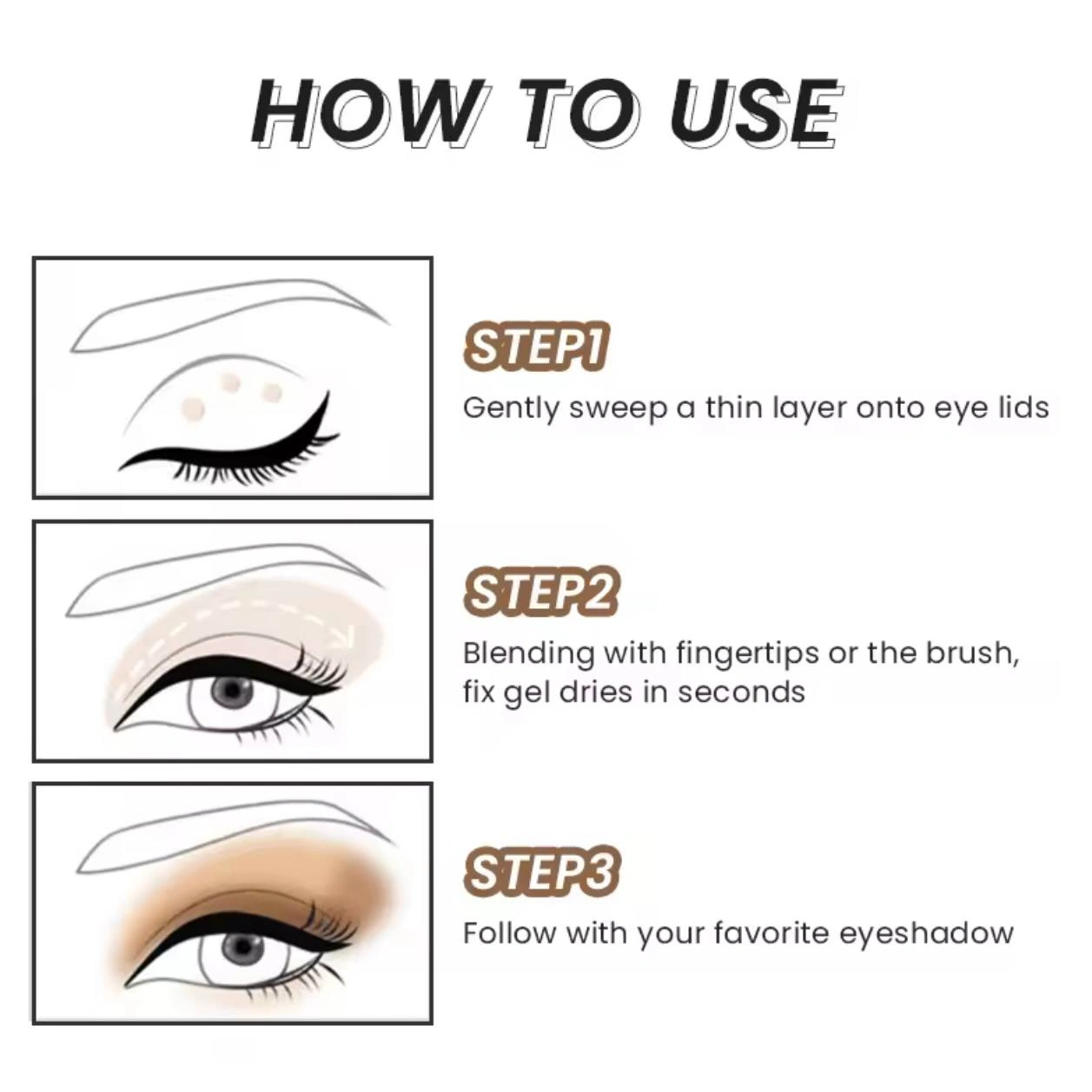 HOW TO USE

STEP1

Gently sweep a thin layer onto eye lids

STEP2

Blending with fingertips or the brush, fix gel dries in seconds

STEP3

Follow with your favorite eyeshadow