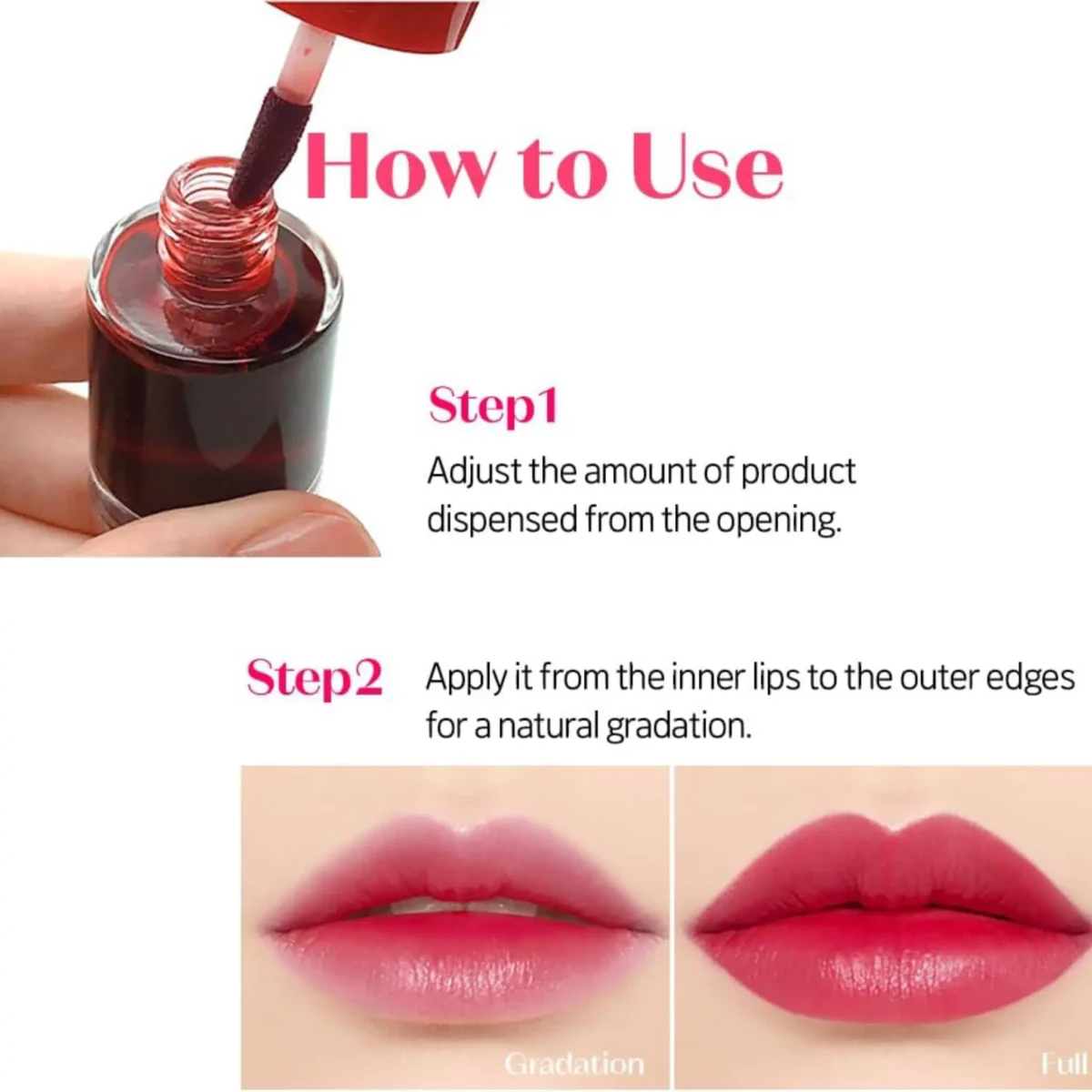 How to Use

Step1
Adjust the amount of product dispensed from the opening.

Step2 Apply it from the inner lips to the outer edges for a natural gradation.

Gradation

Full