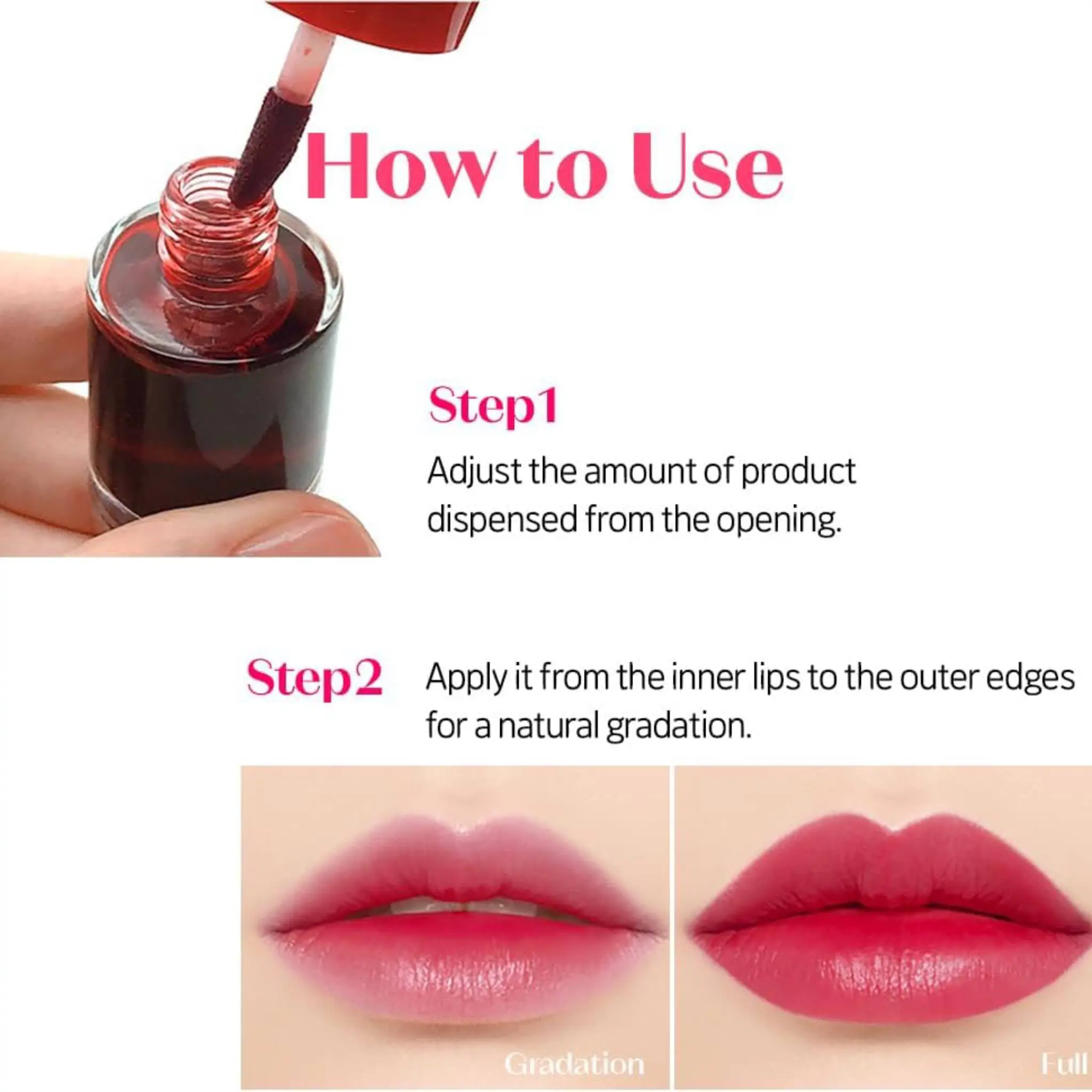 How to Use

Step1
Adjust the amount of product dispensed from the opening.

Step2
Apply it from the inner lips to the outer edges for a natural gradation.

Gradation

Full